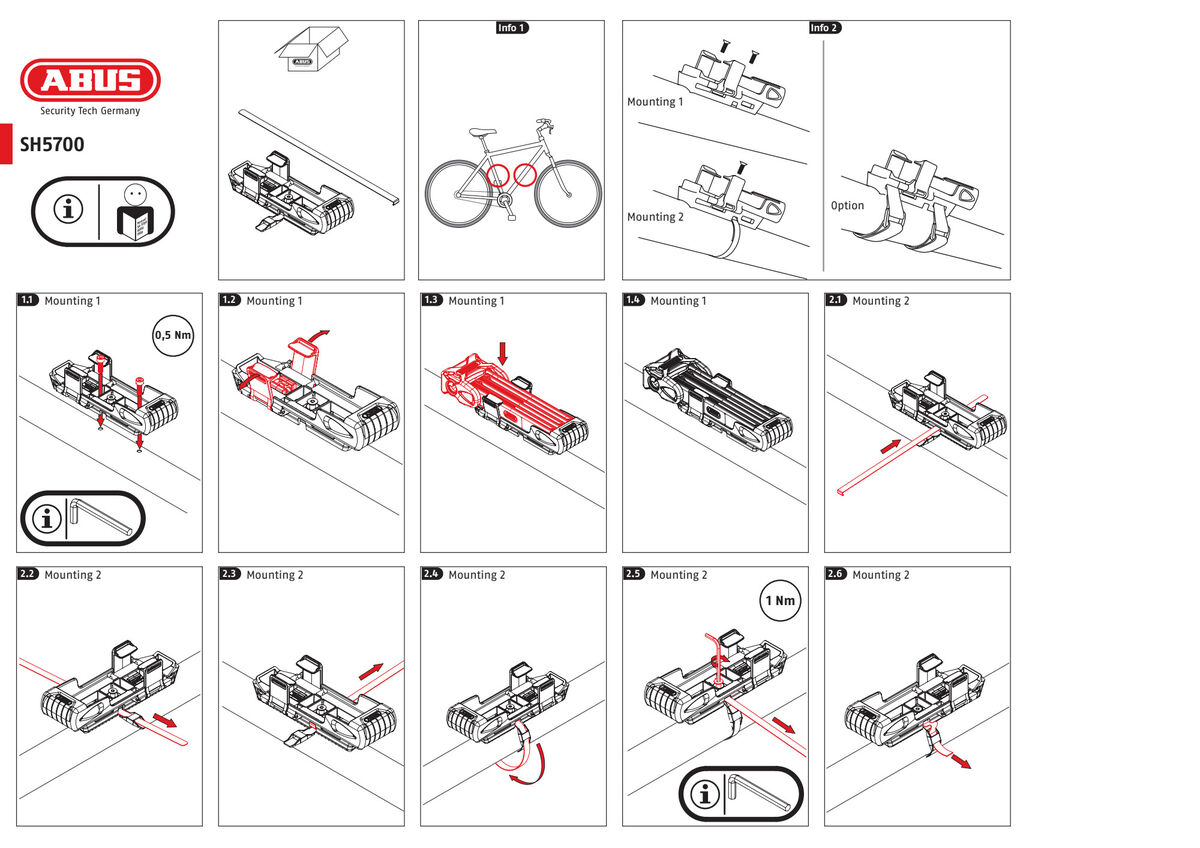 ABUS
Security Tech Germany

SH5700

ABUS

Info 1

Info 2

Mounting 1

Mounting 2

Option

1.1 Mounting 1

0,5 Nm

1.2 Mounting 1

1.3 Mounting 1

1.4 Mounting 1

2.1 Mounting 2

2.2 Mounting 2

2.3 Mounting 2

2.4 Mounting 2

2.5 Mounting 2

1 Nm

2.6 Mounting 2